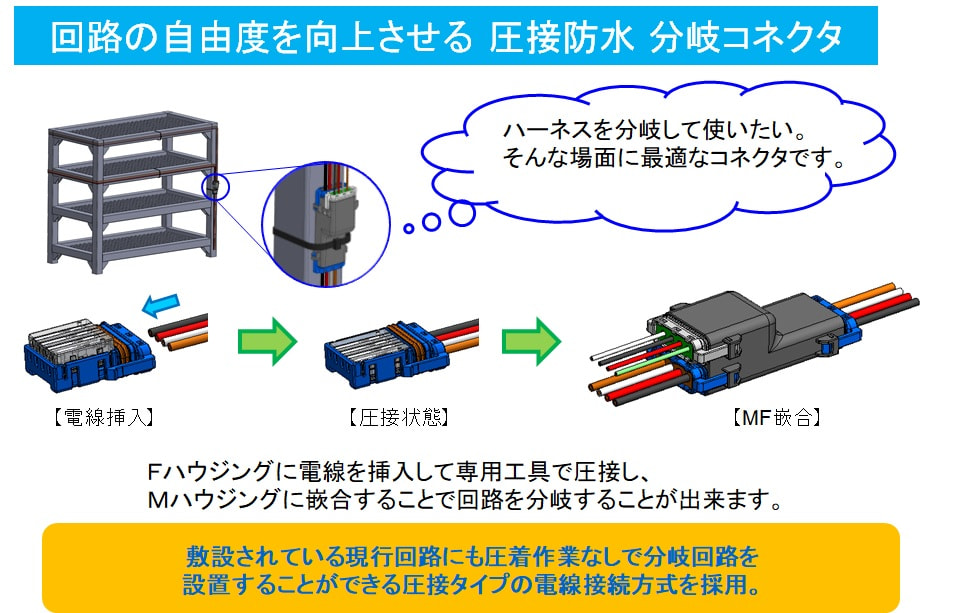 回路の自由度を向上させる 圧接防水 分岐コネクタ

ハーネスを分岐して使いたい。
そんな場面に最適なコネクタです。

【電線挿入】

【圧接状態】

【MF嵌合】

Fハウジングに電線を挿入して専用工具で圧接し、
Mハウジングに嵌合することで回路を分岐することが出来ます。

敷設されている現行回路にも圧着作業なしで分岐回路を
設置することができる圧接タイプの電線接続方式を採用。